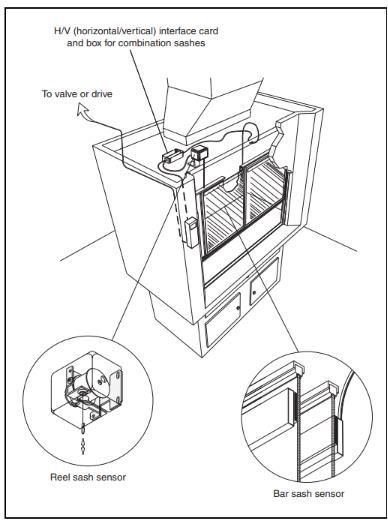 H/V (horizontal/vertical) interface card and box for combination sashes

To valve or drive

Reel sash sensor

Bar sash sensor