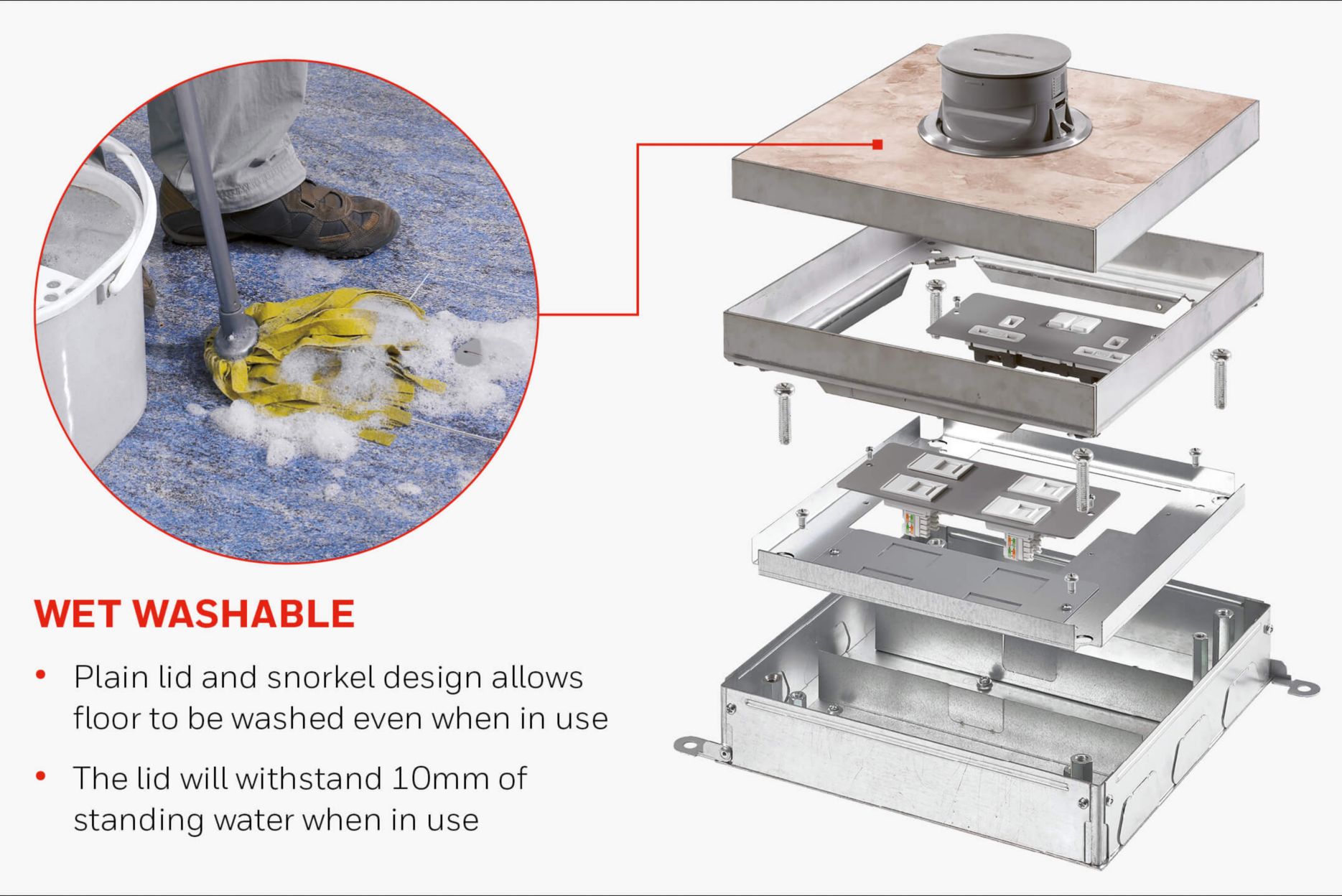 WET WASHABLE

• Plain lid and snorkel design allows floor to be washed even when in use

• The lid will withstand 10mm of standing water when in use