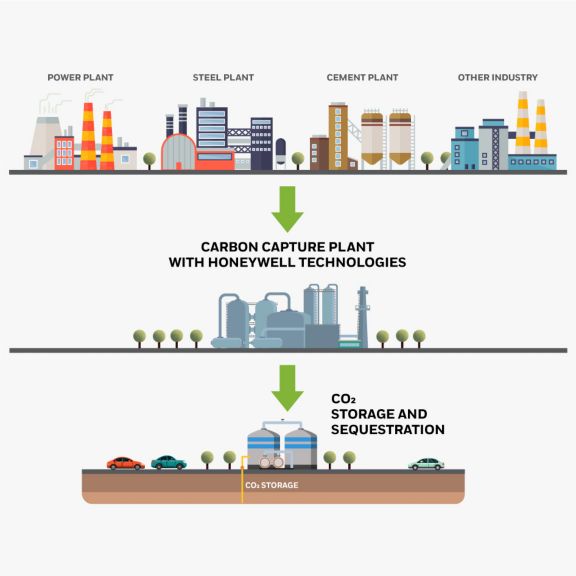 POWER PLANT

STEEL PLANT

CEMENT PLANT

OTHER INDUSTRY

CARBON CAPTURE PLANT
WITH HONEYWELL TECHNOLOGIES

$CO_2$
STORAGE AND
SEQUESTRATION

$CO_2$ STORAGE