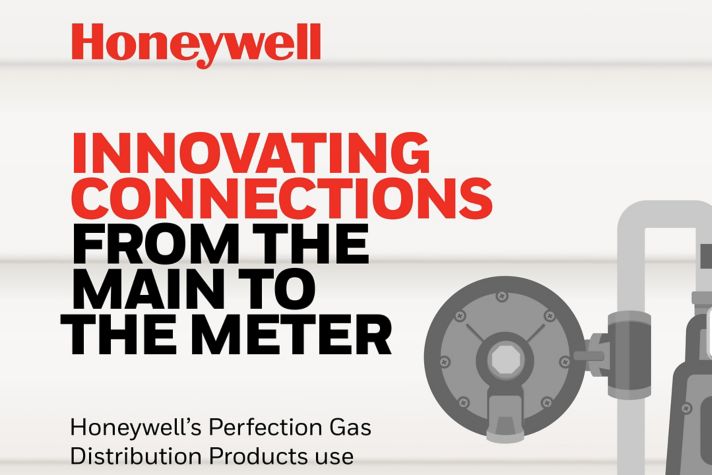 Honeywell

INNOVATING CONNECTIONS FROM THE MAIN TO THE METER

Honeywell's Perfection Gas Distribution Products use