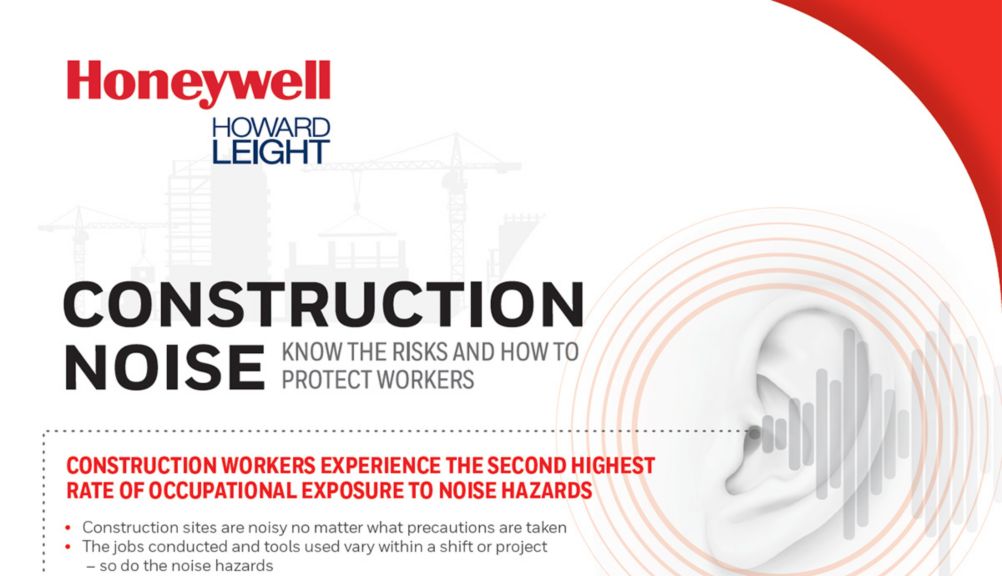 Honeywell
HOWARD LEIGHT

CONSTRUCTION NOISE KNOW THE RISKS AND HOW TO PROTECT WORKERS

CONSTRUCTION WORKERS EXPERIENCE THE SECOND HIGHEST RATE OF OCCUPATIONAL EXPOSURE TO NOISE HAZARDS

• Construction sites are noisy no matter what precautions are taken
• The jobs conducted and tools used vary within a shift or project – so do the noise hazards