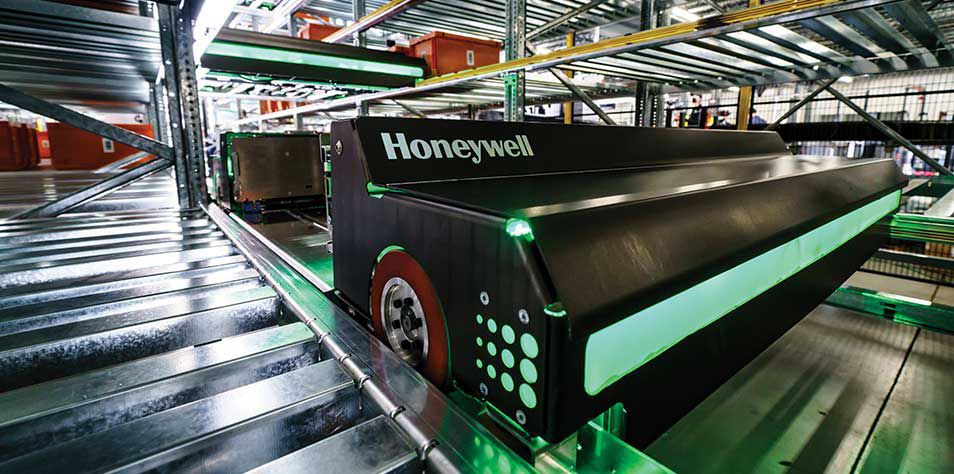 Honeywell